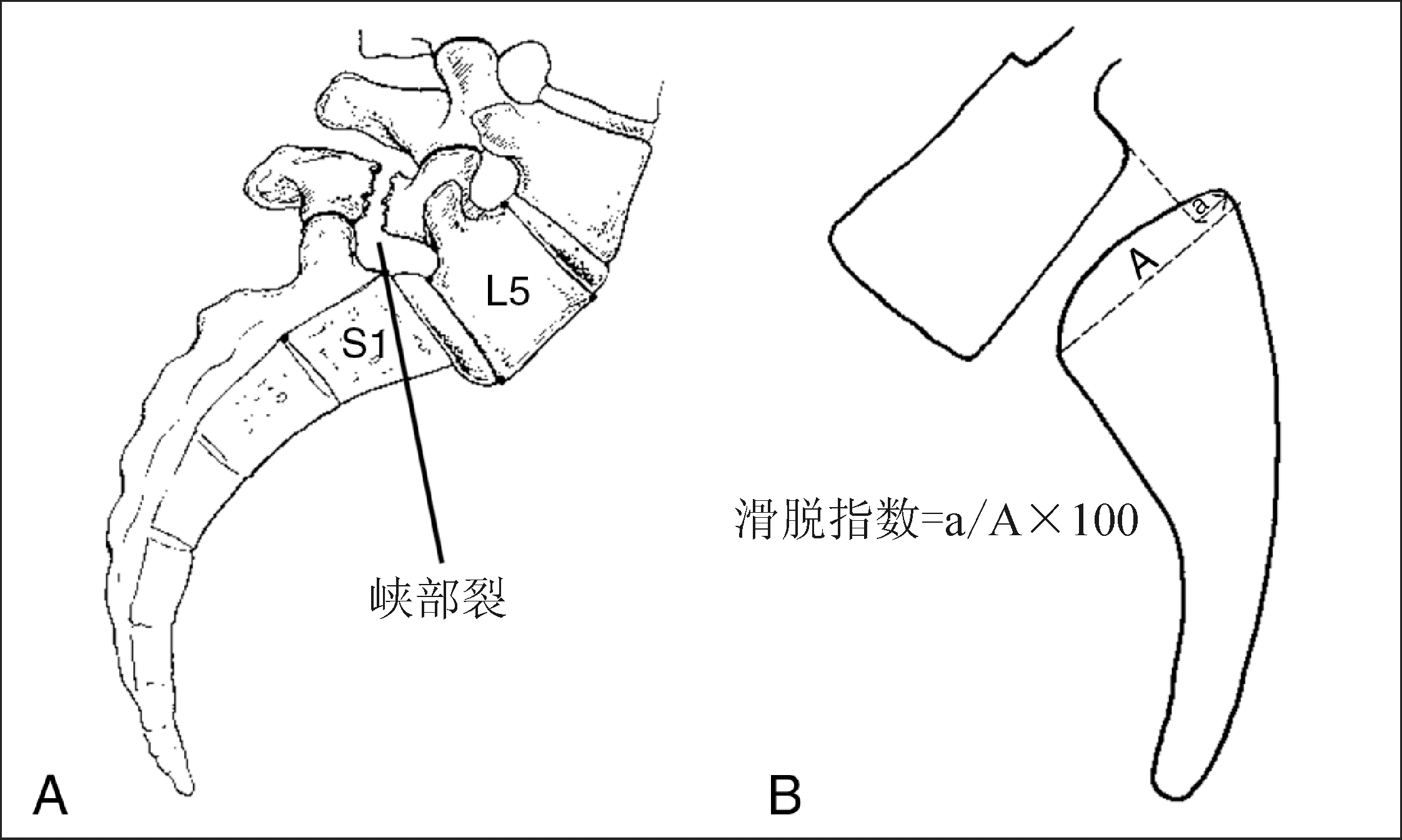 L5

S1

峡部裂

A

a

A

滑脱指数=a/A×100

B